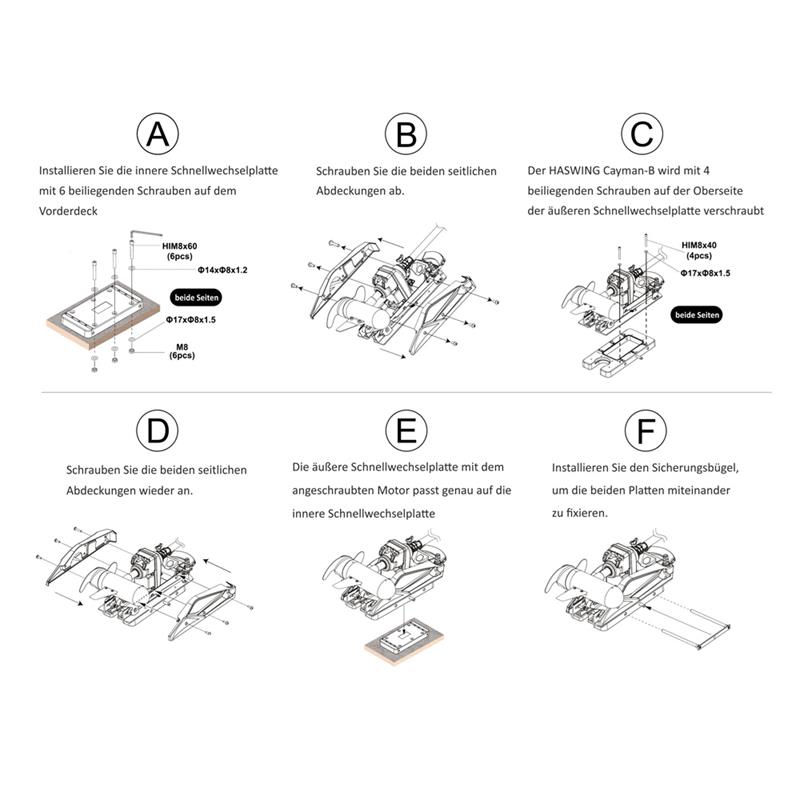 A

Installieren Sie die innere Schnellwechselplatte mit 6 beiliegenden Schrauben auf dem Vorderdeck

HIM8x60
(6pcs)

Φ14xΦ8x1.2

beide Seiten

Φ17xΦ8x1.5

M8
(6pcs)

B

Schrauben Sie die beiden seitlichen Abdeckungen ab.

C

Der HASWING Cayman-B wird mit 4 beiliegenden Schrauben auf der Oberseite der äußeren Schnellwechselplatte verschraubt

HIM8x40
(4pcs)

Φ17xΦ8x1.5

beide Seiten

D

Schrauben Sie die beiden seitlichen Abdeckungen wieder an.

E

Die äußere Schnellwechselplatte mit dem angeschraubten Motor passt genau auf die innere Schnellwechselplatte

F

Installieren Sie den Sicherungsbügel, um die beiden Platten miteinander zu fixieren.